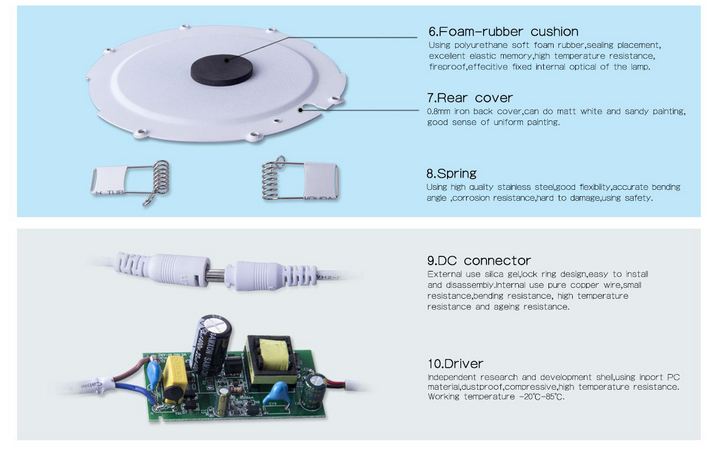 6.Foam-rubber cushion

Using polyurethane soft foam rubber,sealing placement, excelent elastic memory,high temperature resistance, fireproof,effecitive fixed internal optical of the lamp.

7.Rear cover

0.8mm iron back cover,can do matt white and sandy painting, good sense of uniform painting.

8.Spring

Using high quality stainless steel,good flexiblity,accurate bending angle ,corrosion resistance,hard to damage,using safety.

9.DC connector

External use silica gel,lock ring design,easy to install and disassembly.Internal use pure copper wire,small resistance,bending resistance, high temperature resistance and ageing resistance.

10.Driver

Independent research and development shell,using inport PC material,dustproof,compressive,high temperature resistance. Working temperature -20℃-85℃.